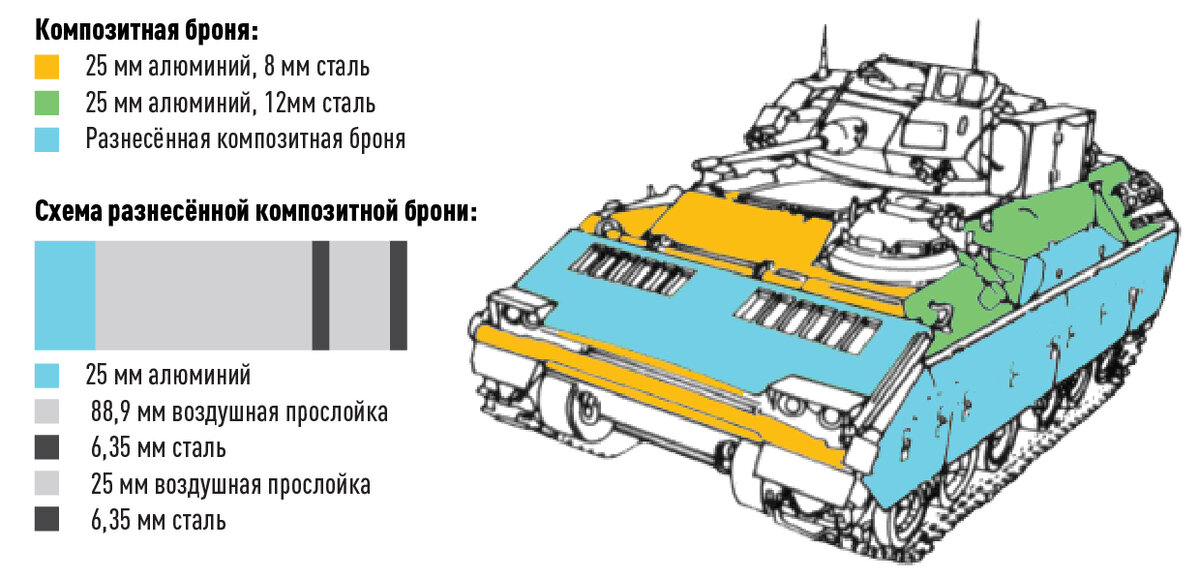 Композитная броня:
25 мм алюминий, 8 мм сталь
25 мм алюминий, 12мм сталь
Разнесённая композитная броня

Схема разнесённой композитной брони:
25 мм алюминий
88,9 мм воздушная прослойка
6,35 мм сталь
25 мм воздушная прослойка
6,35 мм сталь